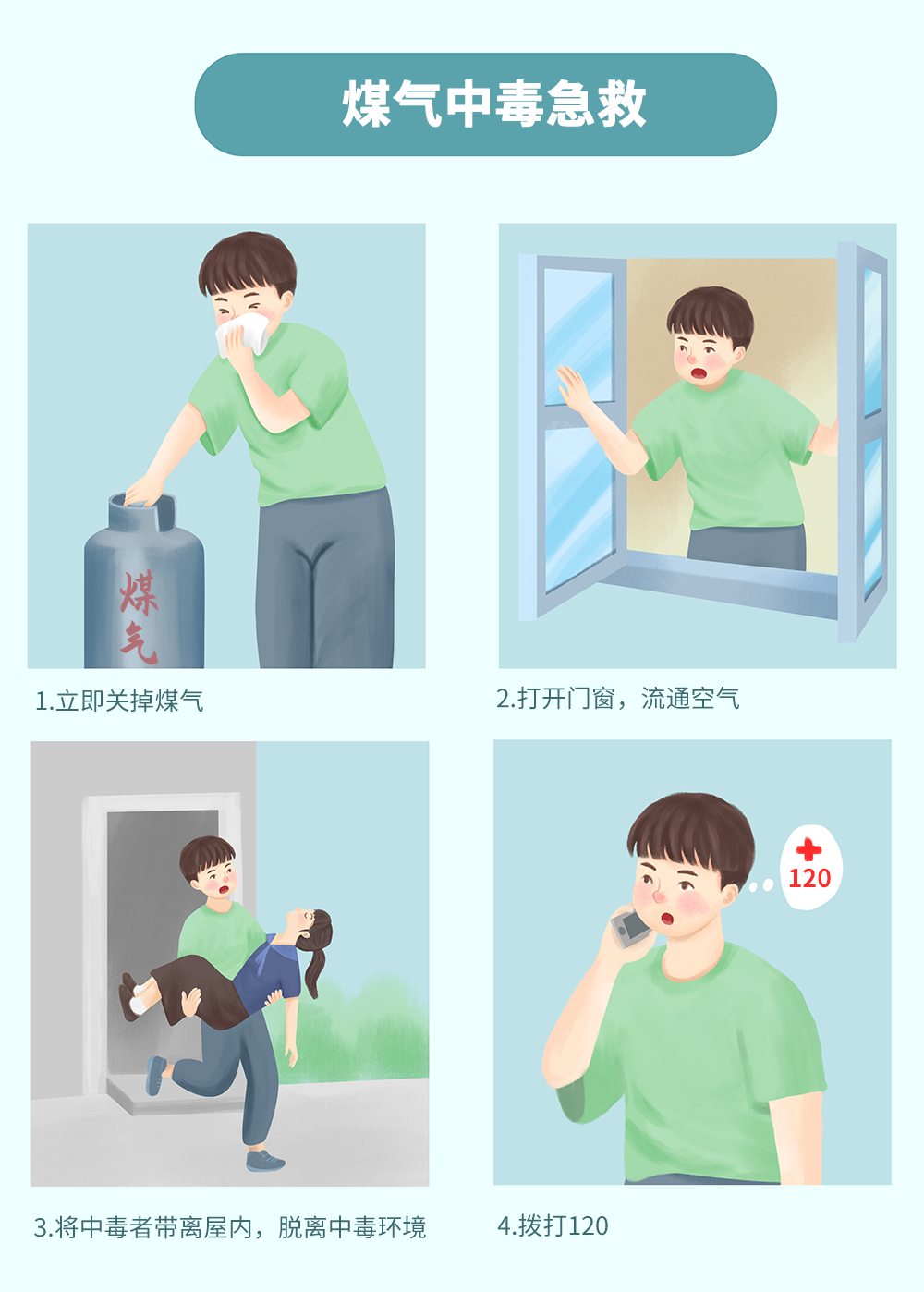 煤气中毒急救

煤气

1.立即关掉煤气

2.打开门窗，流通空气

3.将中毒者带离屋内，脱离中毒环境

120

4.拨打120